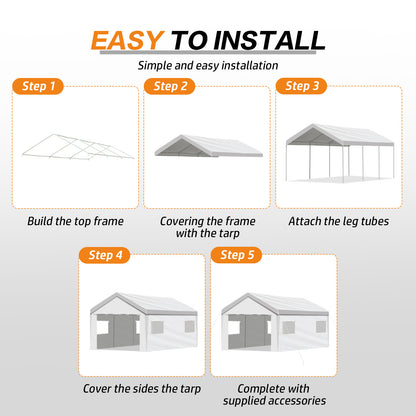 EASY TO INSTALL

Simple and easy installation

Step 1

Build the top frame

Step 2

Covering the frame with the tarp

Step 3

Attach the leg tubes

Step 4

Cover the sides the tarp

Step 5

Complete with supplied accessories